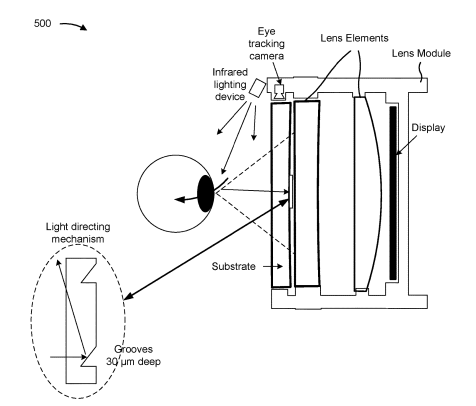 500

Eye tracking camera

Lens Elements

Lens Module

Infrared lighting device

Display

Light directing mechanism

Substrate

Grooves 30 μm deep