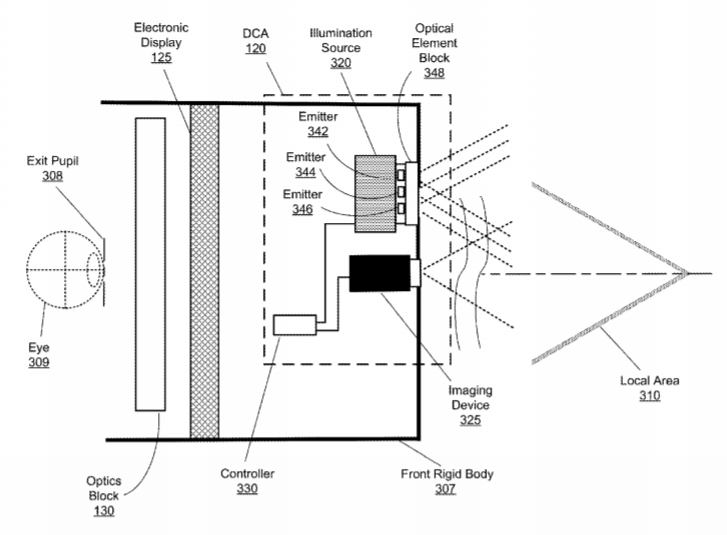 Electronic Display 125

DCA 120

Illumination Source 320

Optical Element Block 348

Emitter 342

Emitter 344

Emitter 346

Exit Pupil 308

Eye 309

Imaging Device 325

Local Area 310

Optics Block 130

Controller 330

Front Rigid Body 307