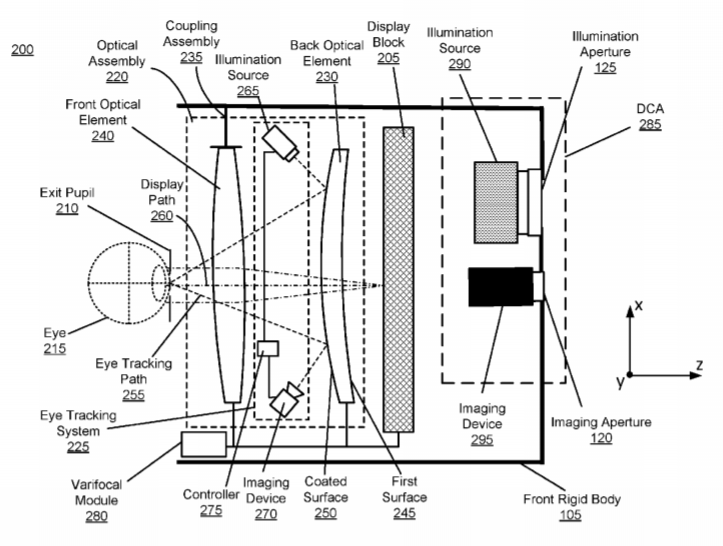 200

Optical Assembly 220

Coupling Assembly 235

Illumination Source 265

Back Optical Element 230

Display Block 205

Illumination Source 290

Illumination Aperture 125

DCA 285

Front Optical Element 240

Display Path 260

Exit Pupil 210

Eye 215

Eye Tracking Path 255

Eye Tracking System 225

Varifocal Module 280

Controller 275

Imaging Device 270

Coated Surface 250

First Surface 245

Imaging Device 295

Imaging Aperture 120

Front Rigid Body 105

x

y

z