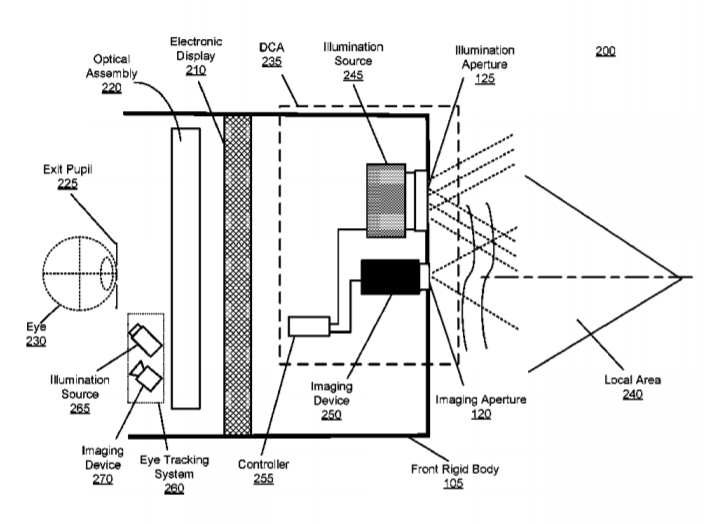 Optical Assembly 220

Electronic Display 210

DCA 235

Illumination Source 245

Illumination Aperture 125

200

Exit Pupil 225

Eye 230

Illumination Source 265

Imaging Device 270

Eye Tracking System 260

Controller 255

Imaging Device 250

Imaging Aperture 120

Front Rigid Body 105

Local Area 240